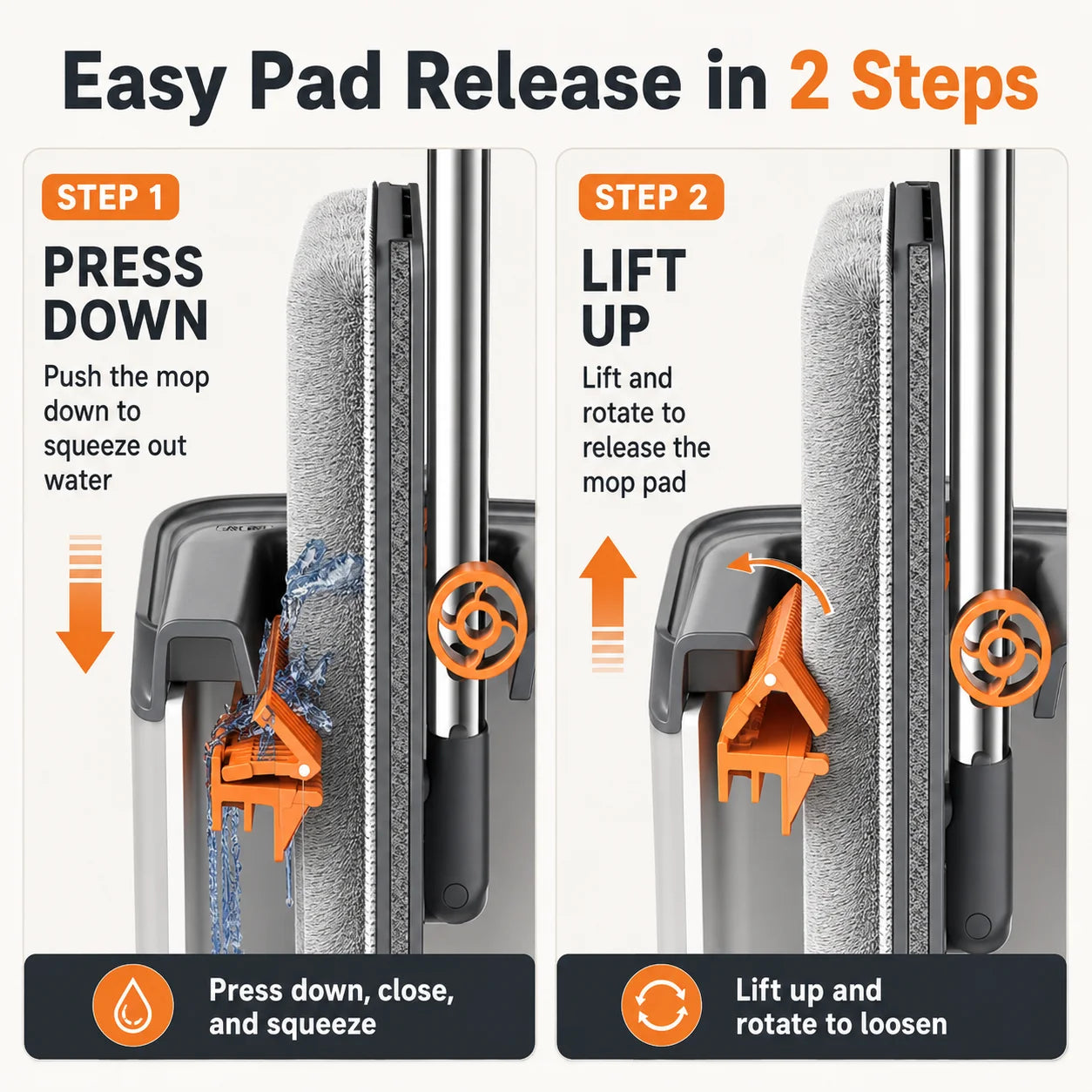 Easy Pad Release in 2 Steps

STEP 1

PRESS DOWN

Push the mop down to squeeze out water

Press down, close, and squeeze

STEP 2

LIFT UP

Lift and rotate to release the mop pad

Lift up and rotate to loosen